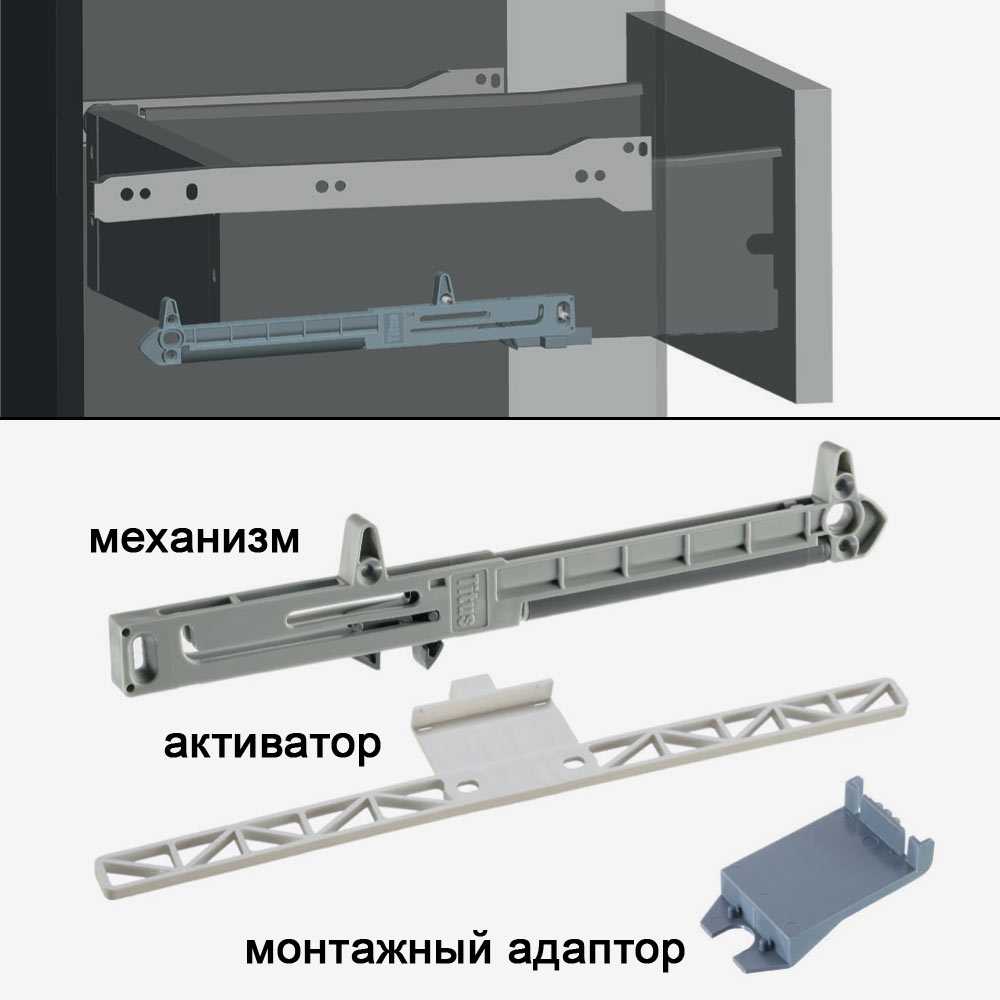 механизм

Titus

активатор

монтажный адаптор