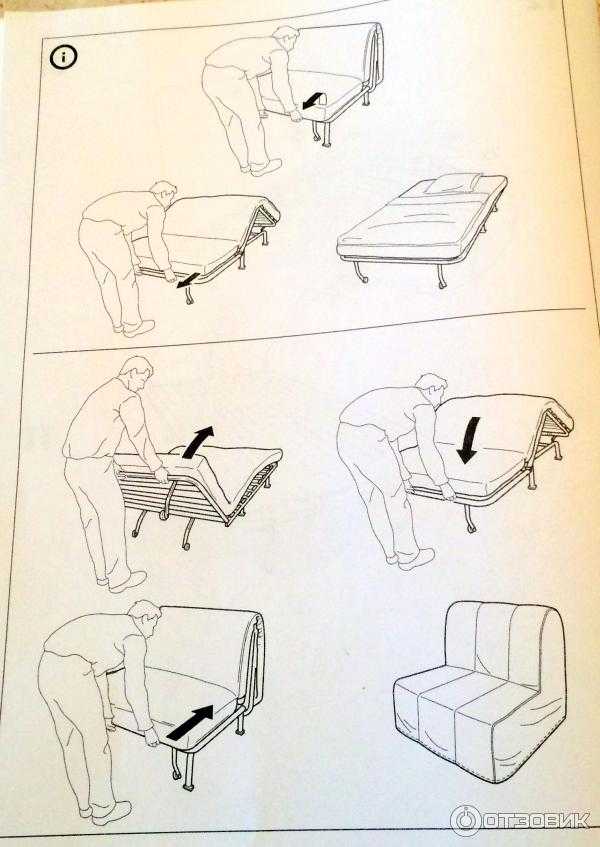 i

ОТЗОВИК