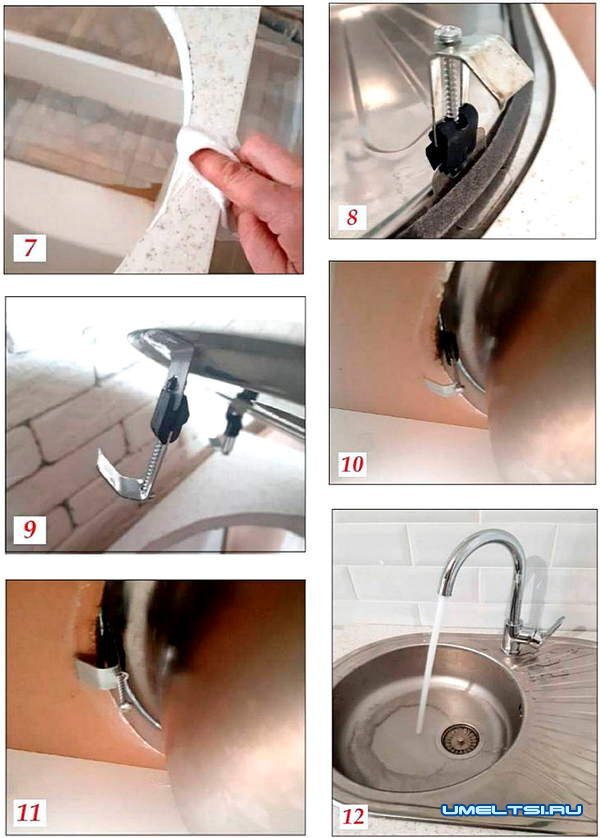 7

8

9

10

11

12

UMELTSI.RU