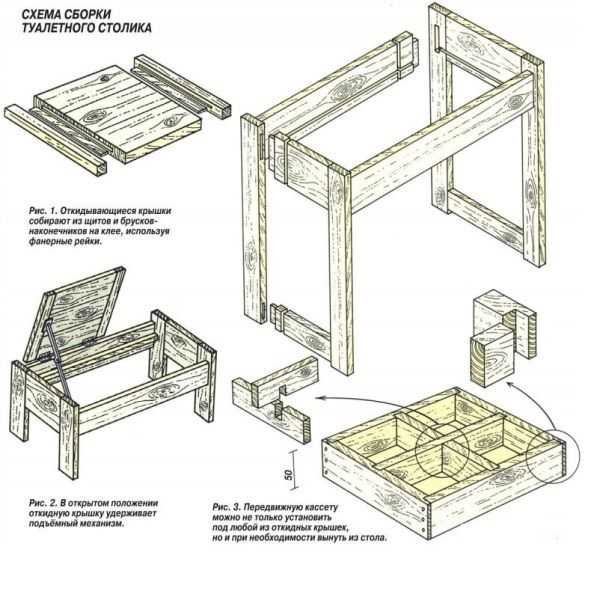 СХЕМА СБОРКИ ТУАЛЕТНОГО СТОЛИКА

Рис. 1. Откидывающиеся крышки собирают из щитов и брусков-наконечников на клее, используя фанерные рейки.

Рис. 2. В открытом положении откидную крышку удерживает подъёмный механизм.

50

Рис. 3. Передвижную кассету можно не только установить под любой из откидных крышек, но и при необходимости вынуть из стола.