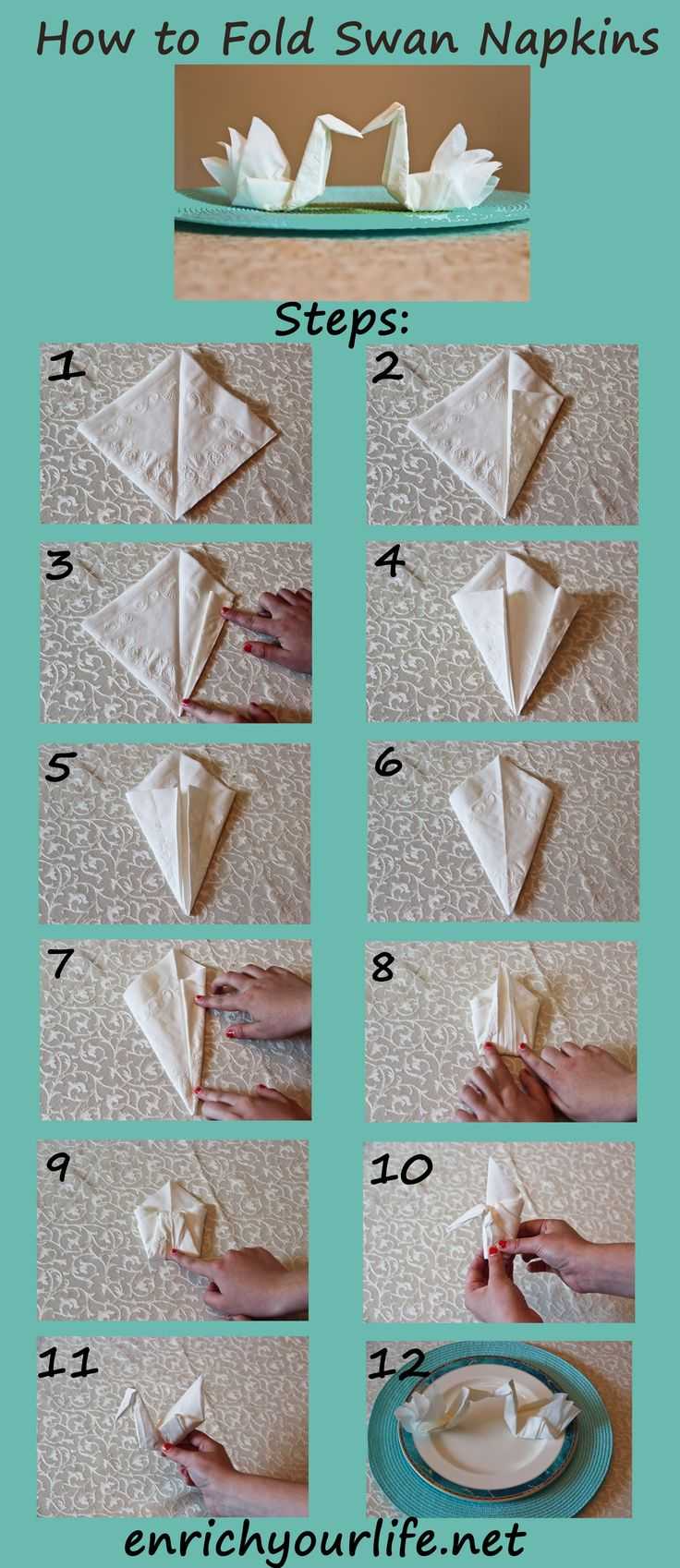 How to Fold Swan Napkins

Steps:

1

2

3

4

5

6

7

8

9

10

11

12

enrichyourlife.net