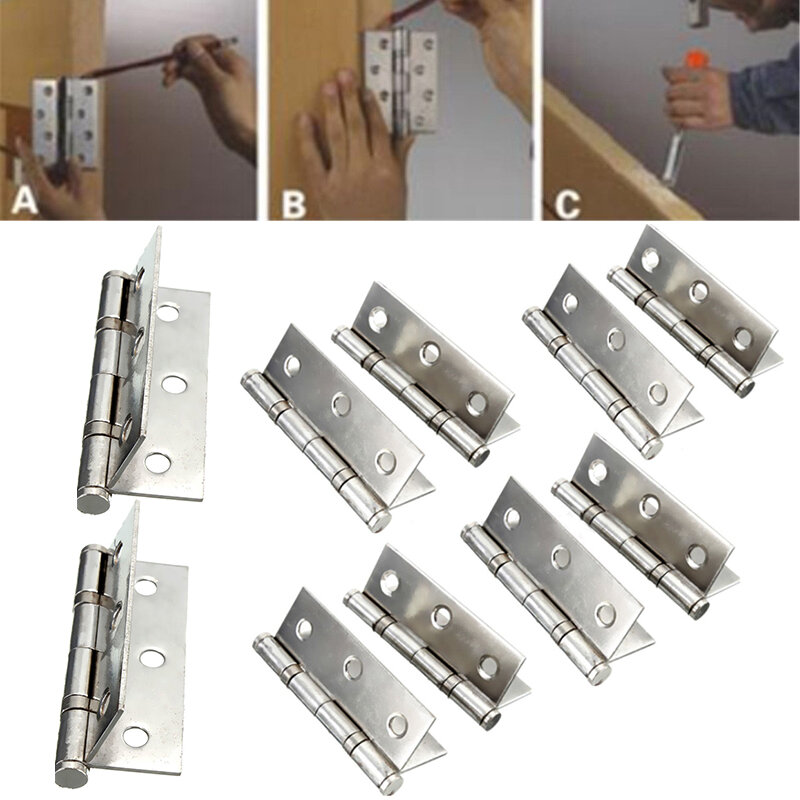 A
B
C